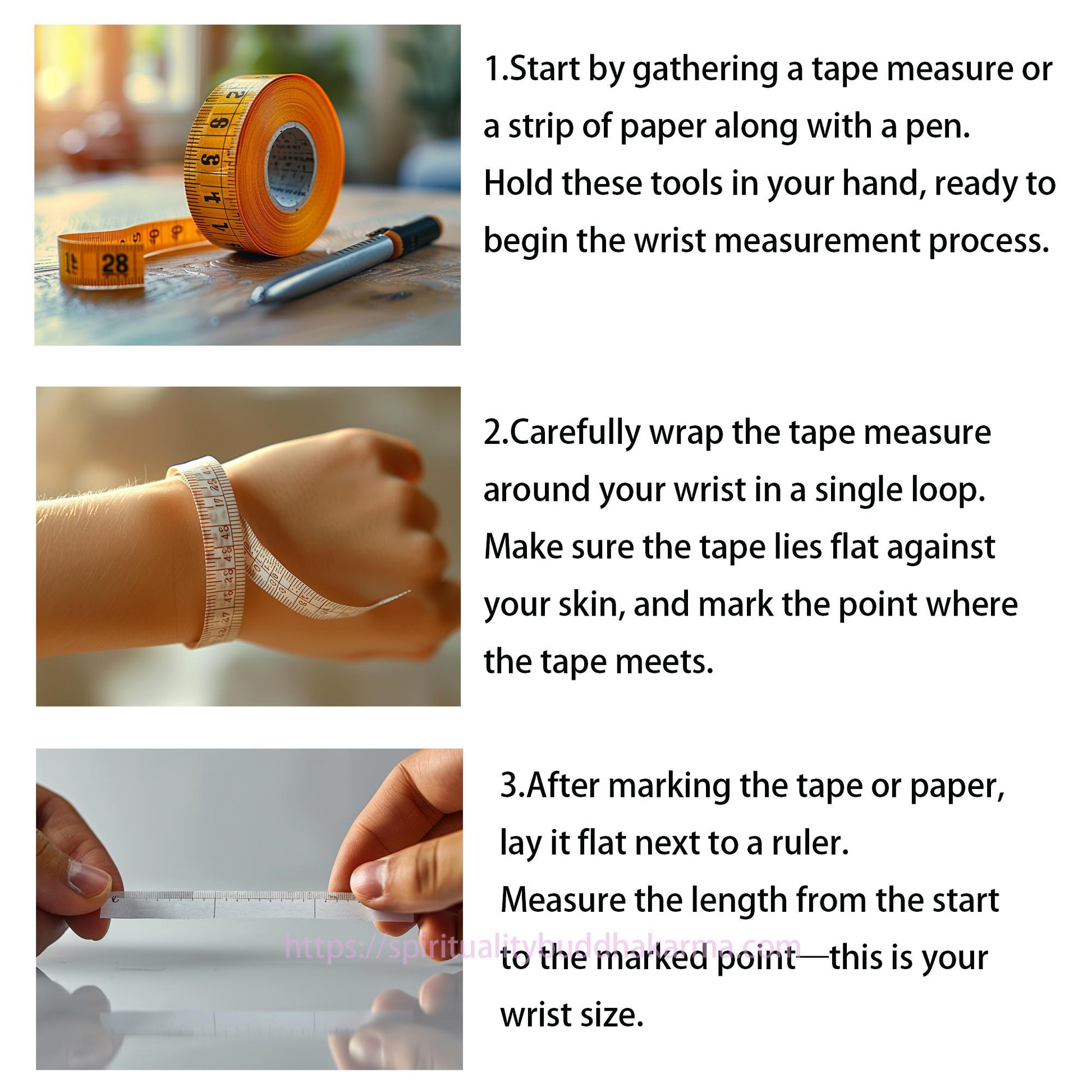 1.Start by gathering a tape measure or a strip of paper along with a pen.
Hold these tools in your hand, ready to begin the wrist measurement process.

2.Carefully wrap the tape measure around your wrist in a single loop.
Make sure the tape lies flat against your skin, and mark the point where the tape meets.

3.After marking the tape or paper, lay it flat next to a ruler.
Measure the length from the start to the marked point—this is your wrist size.

https://spiritualitybuddhakarma.com